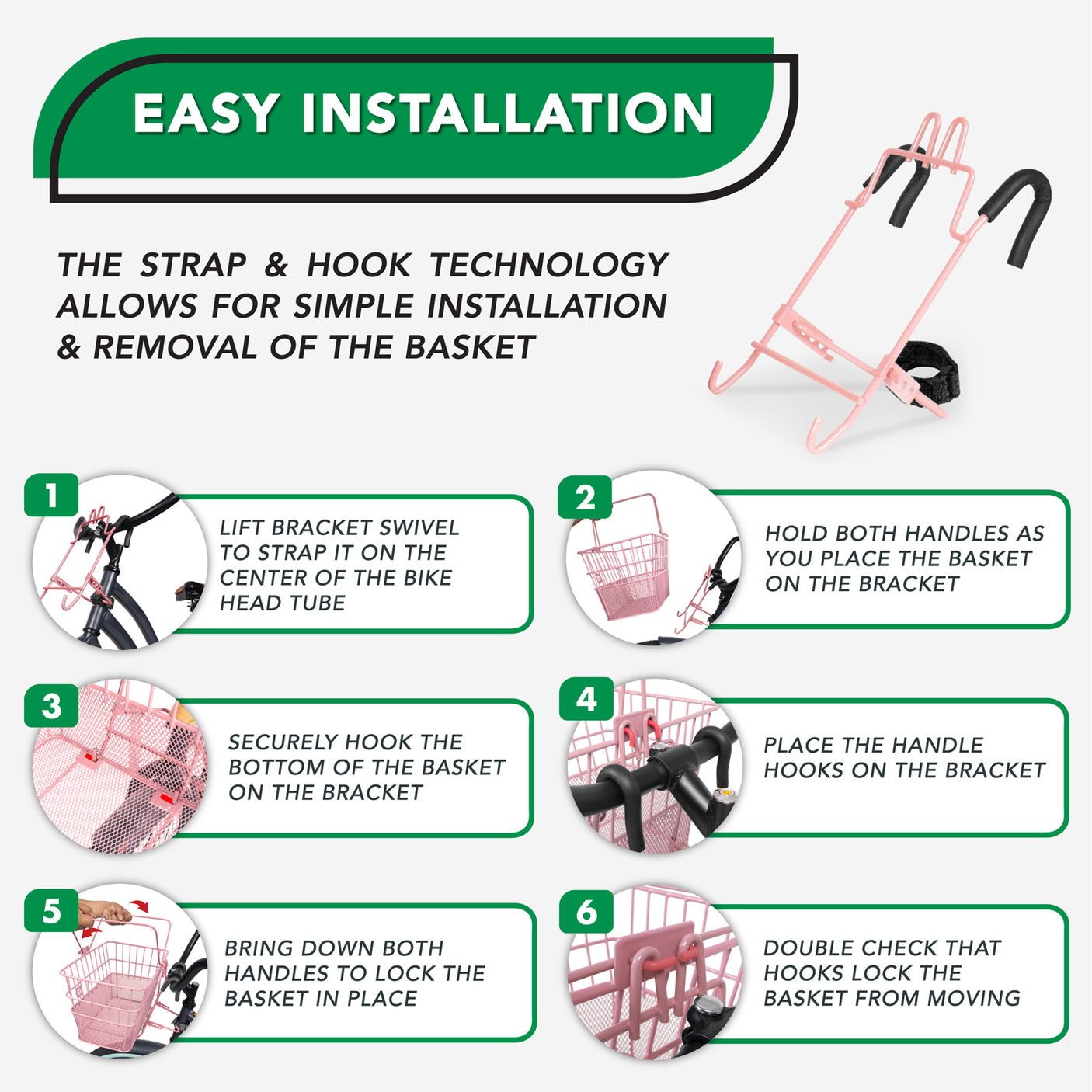 EASY INSTALLATION

THE STRAP & HOOK TECHNOLOGY ALLOWS FOR SIMPLE INSTALLATION & REMOVAL OF THE BASKET

1
LIFT BRACKET SWIVEL TO STRAP IT ON THE CENTER OF THE BIKE HEAD TUBE

2
HOLD BOTH HANDLES AS YOU PLACE THE BASKET ON THE BRACKET

3
SECURELY HOOK THE BOTTOM OF THE BASKET ON THE BRACKET

4
PLACE THE HANDLE HOOKS ON THE BRACKET

5
BRING DOWN BOTH HANDLES TO LOCK THE BASKET IN PLACE

6
DOUBLE CHECK THAT HOOKS LOCK THE BASKET FROM MOVING