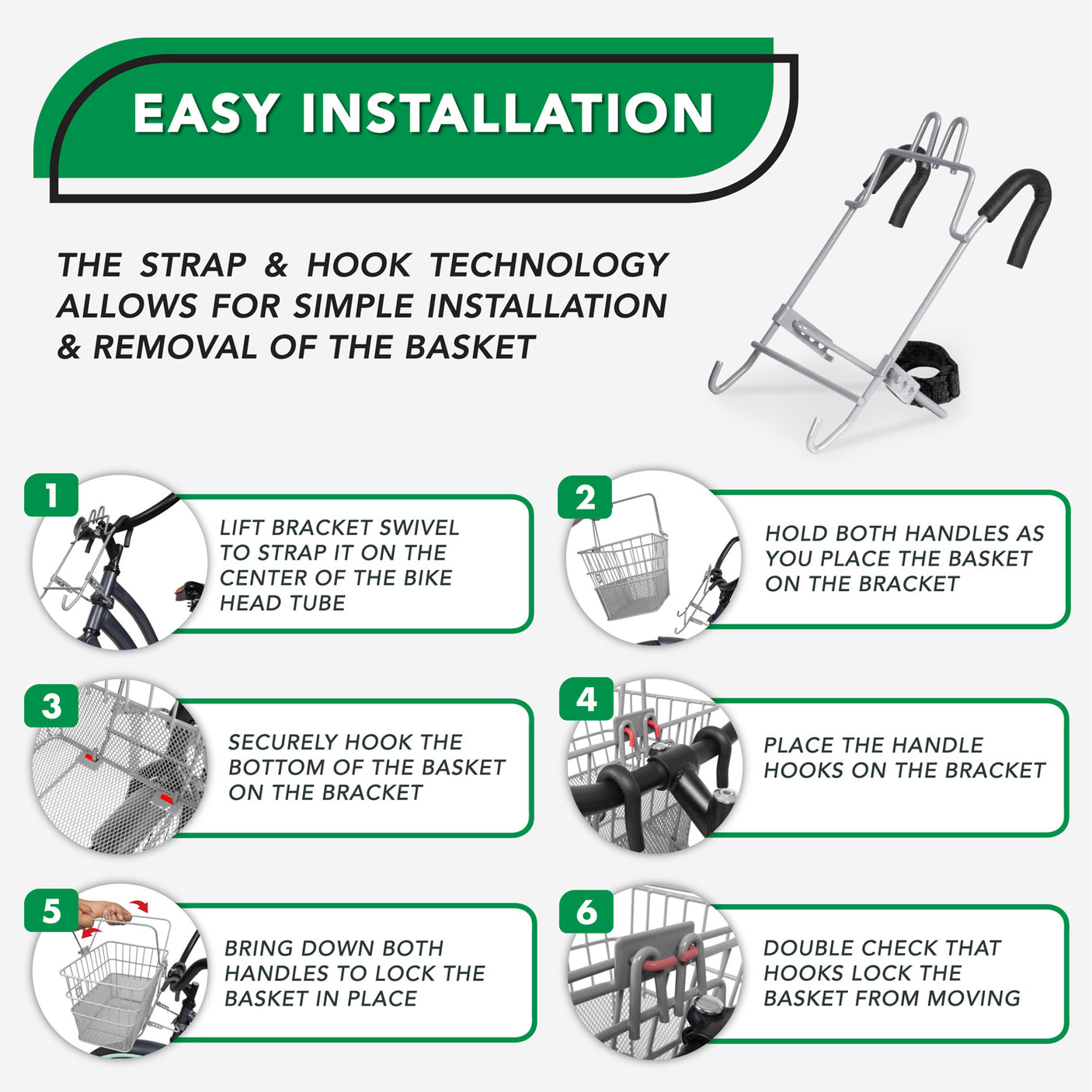 EASY INSTALLATION

THE STRAP & HOOK TECHNOLOGY ALLOWS FOR SIMPLE INSTALLATION & REMOVAL OF THE BASKET

1

LIFT BRACKET SWIVEL TO STRAP IT ON THE CENTER OF THE BIKE HEAD TUBE

2

HOLD BOTH HANDLES AS YOU PLACE THE BASKET ON THE BRACKET

3

SECURELY HOOK THE BOTTOM OF THE BASKET ON THE BRACKET

4

PLACE THE HANDLE HOOKS ON THE BRACKET

5

BRING DOWN BOTH HANDLES TO LOCK THE BASKET IN PLACE

6

DOUBLE CHECK THAT HOOKS LOCK THE BASKET FROM MOVING