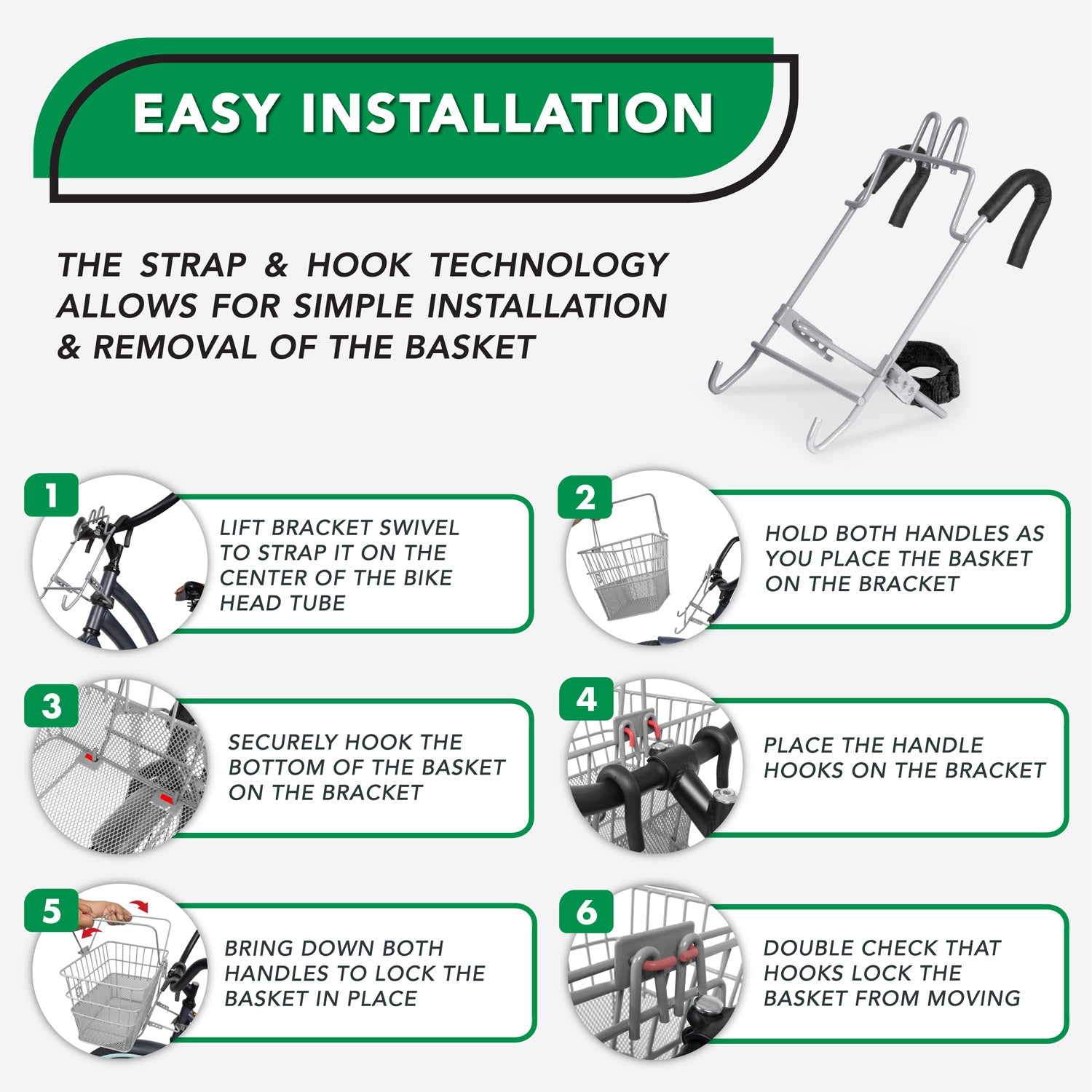 EASY INSTALLATION

THE STRAP & HOOK TECHNOLOGY ALLOWS FOR SIMPLE INSTALLATION & REMOVAL OF THE BASKET

1

LIFT BRACKET SWIVEL TO STRAP IT ON THE CENTER OF THE BIKE HEAD TUBE

2

HOLD BOTH HANDLES AS YOU PLACE THE BASKET ON THE BRACKET

3

SECURELY HOOK THE BOTTOM OF THE BASKET ON THE BRACKET

4

PLACE THE HANDLE HOOKS ON THE BRACKET

5

BRING DOWN BOTH HANDLES TO LOCK THE BASKET IN PLACE

6

DOUBLE CHECK THAT HOOKS LOCK THE BASKET FROM MOVING