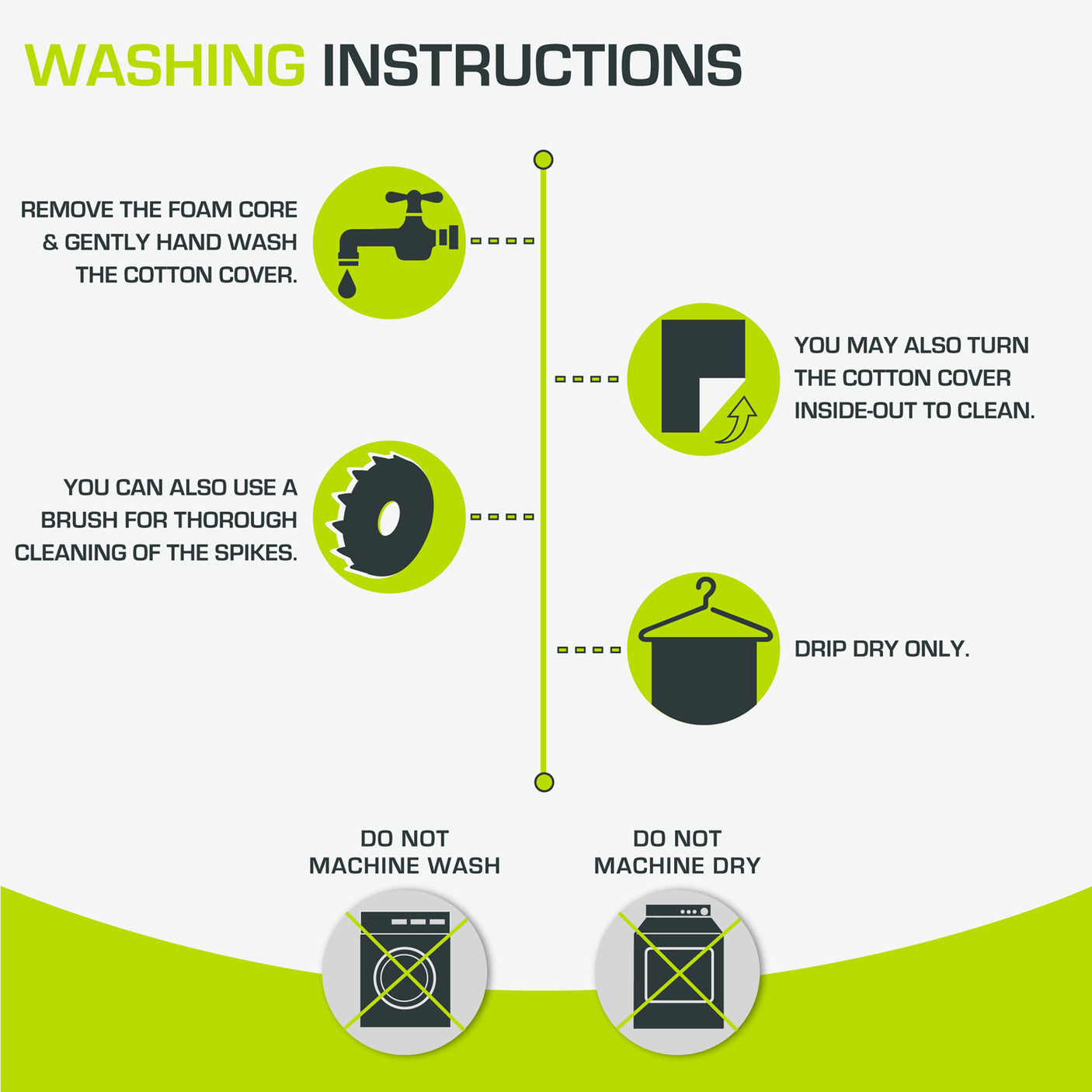 WASHING INSTRUCTIONS

REMOVE THE FOAM CORE & GENTLY HAND WASH THE COTTON COVER.

YOU MAY ALSO TURN THE COTTON COVER INSIDE-OUT TO CLEAN.

YOU CAN ALSO USE A BRUSH FOR THOROUGH CLEANING OF THE SPIKES.

DRIP DRY ONLY.

DO NOT MACHINE WASH

DO NOT MACHINE DRY